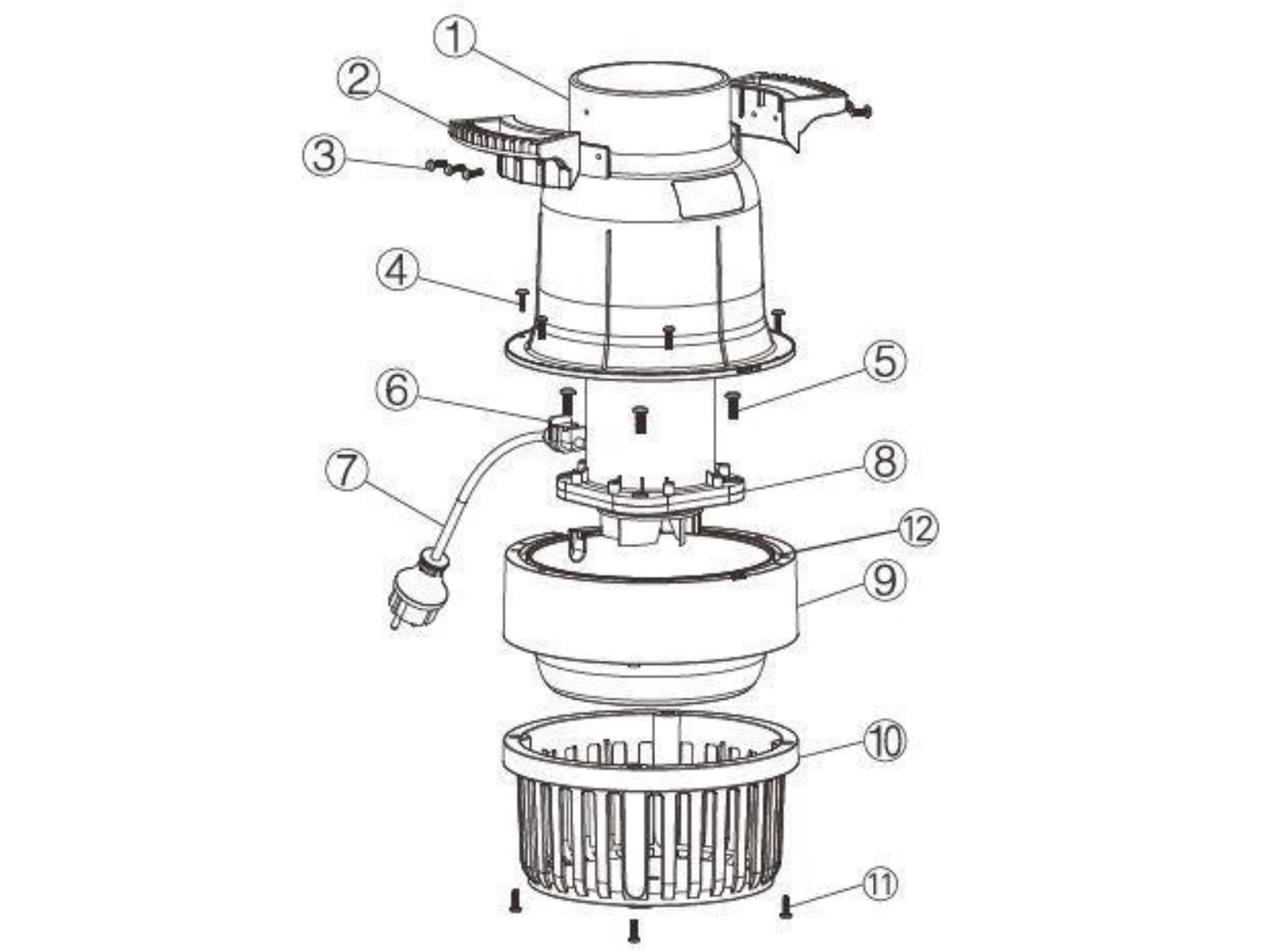 1
2
3
4
5
6
7
8
12
9
10
11